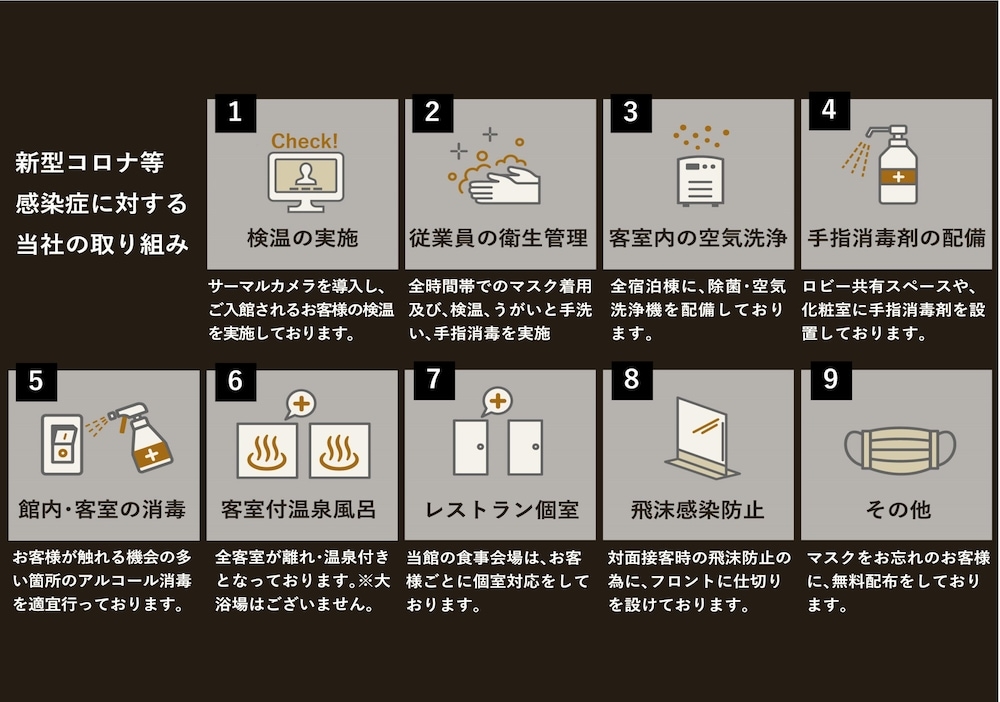 新型コロナ等
感染症に対する
当社の取り組み

1
Check!
検温の実施
サーマルカメラを導入し、ご入館されるお客様の検温を実施しております。

2
従業員の衛生管理
全時間帯でのマスク着用及び、検温、うがいと手洗い、手指消毒を実施

3
客室内の空気洗浄
全宿泊棟に、除菌・空気洗浄機を配備しております。

4
手指消毒剤の配備
ロビー共有スペースや、化粧室に手指消毒剤を設置しております。

5
館内・客室の消毒
お客様が触れる機会の多い箇所のアルコール消毒を適宜行っております。

6
客室付温泉風呂
全客室が離れ・温泉付きとなっております。※大浴場はございません。

7
レストラン個室
当館の食事会場は、お客様ごとに個室対応をしております。

8
飛沫感染防止
対面接客時の飛沫防止の為に、フロントに仕切りを設けております。

9
その他
マスクをお忘れのお客様に、無料配布をしております。